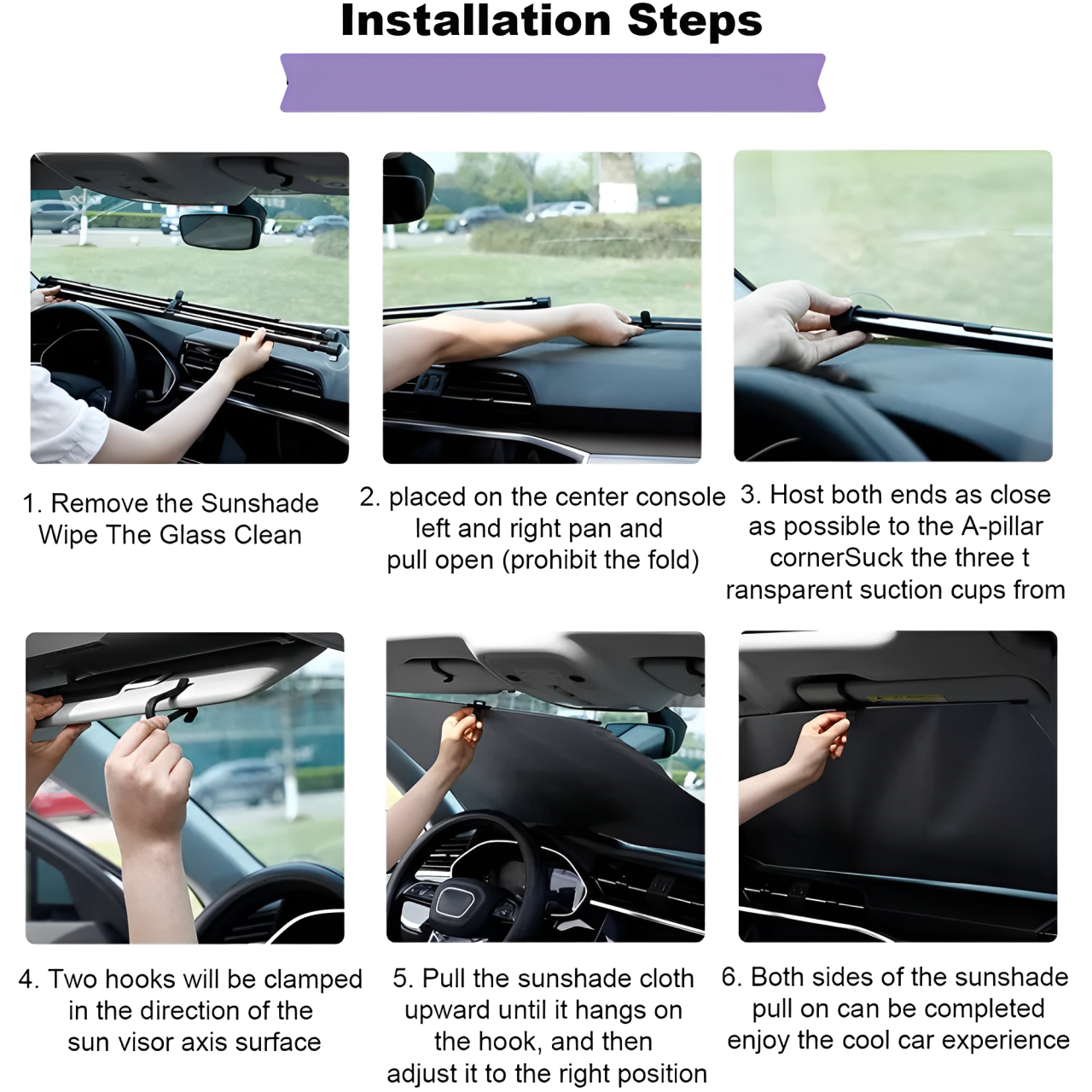 Installation Steps

1. Remove the Sunshade Wipe The Glass Clean

2. placed on the center console left and right pan and pull open (prohibit the fold)

3. Host both ends as close as possible to the A-pillar cornerSuck the three t ransparent suction cups from

4. Two hooks will be clamped in the direction of the sun visor axis surface

5. Pull the sunshade cloth upward until it hangs on the hook, and then adjust it to the right position

6. Both sides of the sunshade pull on can be completed enjoy the cool car experience